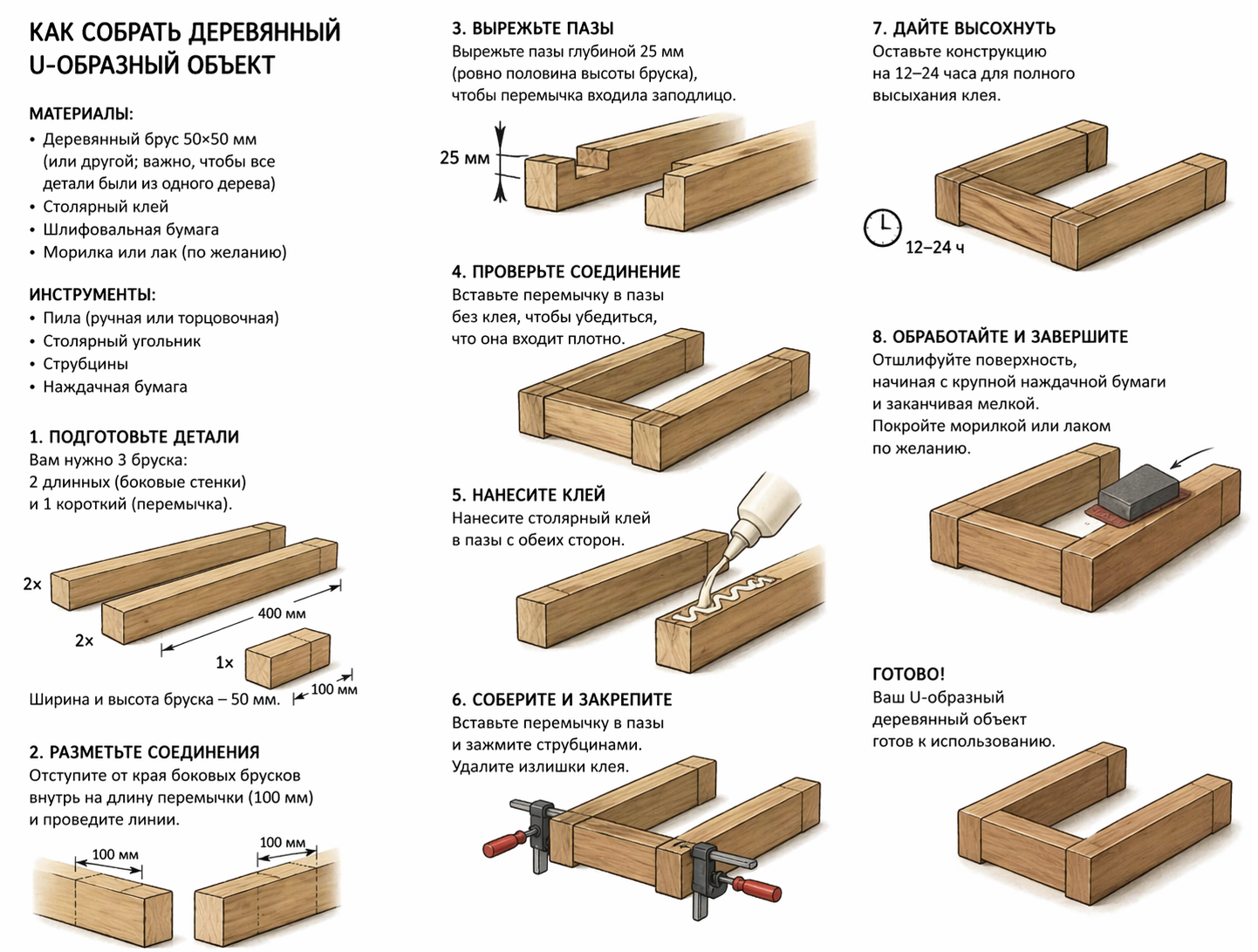 КАК СОБРАТЬ ДЕРЕВЯННЫЙ U-ОБРАЗНЫЙ ОБЪЕКТ

МАТЕРИАЛЫ:
• Деревянный брус 50×50 мм (или другой; важно, чтобы все детали были из одного дерева)
• Столярный клей
• Шлифовальная бумага
• Морилка или лак (по желанию)

ИНСТРУМЕНТЫ:
• Пила (ручная или торцовочная)
• Столярный угольник
• Струбцины
• Наждачная бумага

1. ПОДГОТОВЬТЕ ДЕТАЛИ
Вам нужно 3 бруска:
2 длинных (боковые стенки)
и 1 короткий (перемычка).

2×
2×
400 мм
1×
100 мм

Ширина и высота бруска – 50 мм.

2. РАЗМЕТЬТЕ СОЕДИНЕНИЯ
Отступите от края боковых брусков внутрь на длину перемычки (100 мм) и проведите линии.

100 мм
100 мм

3. ВЫРЕЖЬТЕ ПАЗЫ
Вырежьте пазы глубиной 25 мм (ровно половина высоты бруска), чтобы перемычка входила заподлицо.

25 мм

4. ПРОВЕРЬТЕ СОЕДИНЕНИЕ
Вставьте перемычку в пазы без клея, чтобы убедиться, что она входит плотно.

5. НАНЕСИТЕ КЛЕЙ
Нанесите столярный клей в пазы с обеих сторон.

6. СОБЕРИТЕ И ЗАКРЕПИТЕ
Вставьте перемычку в пазы и зажмите струбцинами.
Удалите излишки клея.

7. ДАЙТЕ ВЫСОХНУТЬ
Оставьте конструкцию на 12–24 часа для полного высыхания клея.

12–24 ч

8. ОБРАБОТАЙТЕ И ЗАВЕРШИТЕ
Отшлифуйте поверхность, начиная с крупной наждачной бумаги и заканчивая мелкой.
Покройте морилкой или лаком по желанию.

ГОТОВО!
Ваш U-образный деревянный объект готов к использованию.